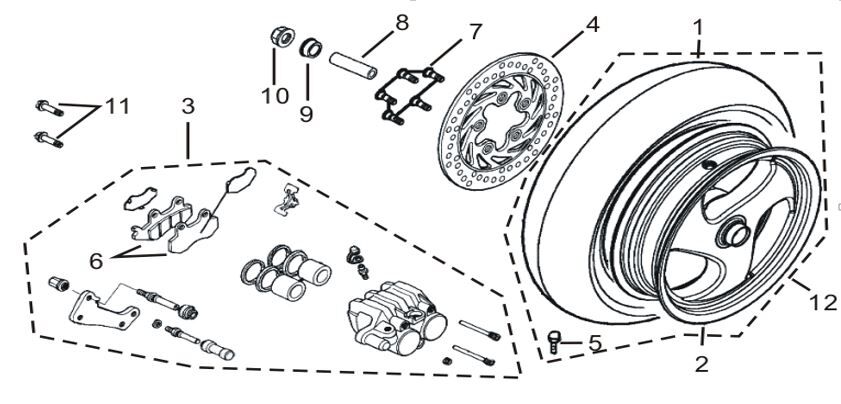 8
7
4
1
10
9
11
3
6
12
5
2