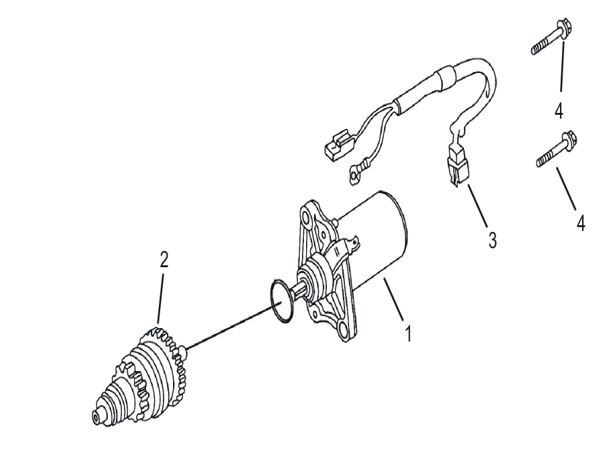 4
4
3
2
1