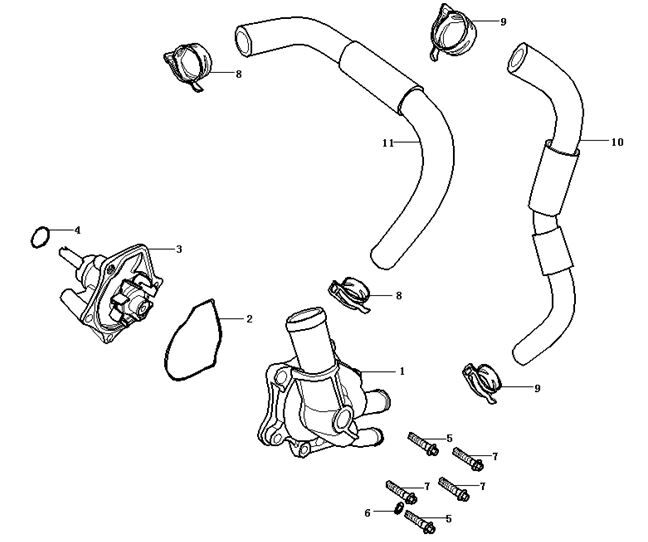 9
8
11
10
4
3
8
2
1
9
5
7
7
7
6
5