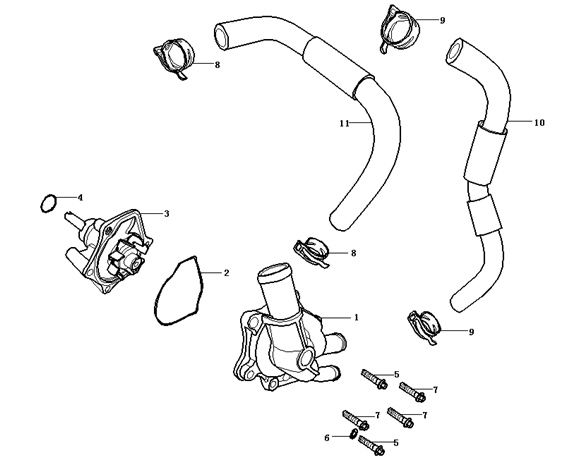 9
8
11
10
4
3
8
2
1
9
5
7
7
7
6
5