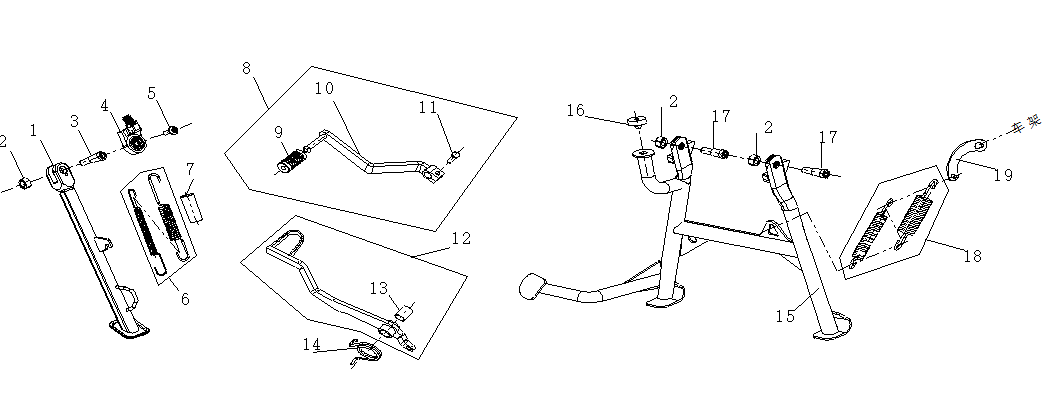 2
1
3
4
5
7
6
8
10
11
9
12
13
14
16
2
17
2
17
车架
19
18
15