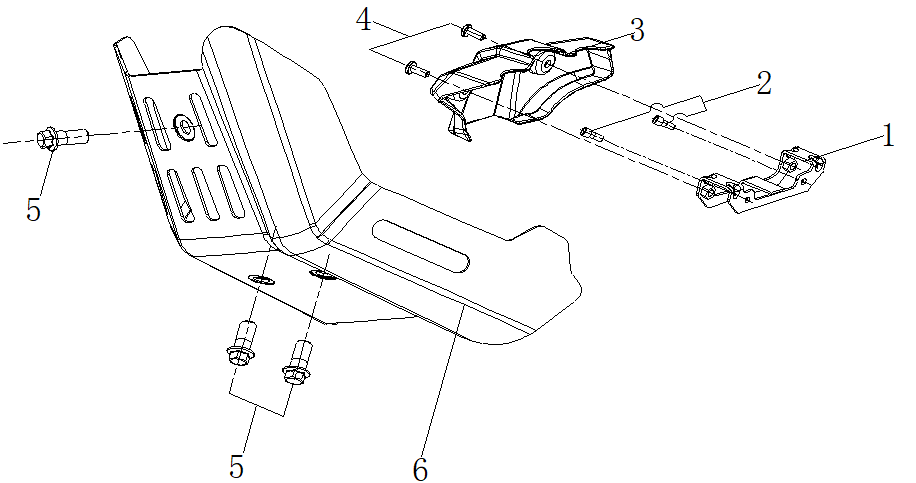 4
3
2
1
5
5
6