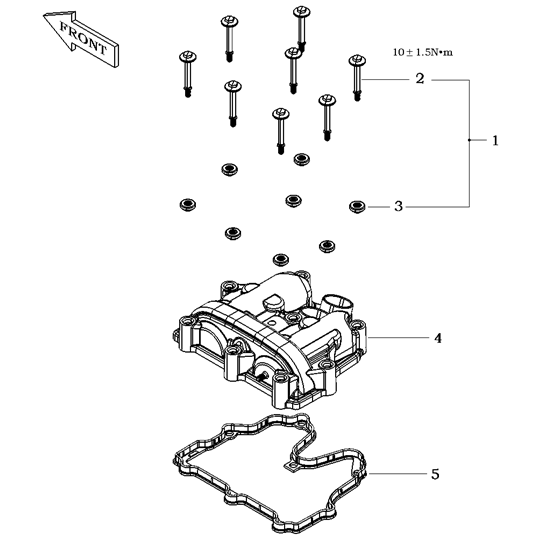 FRONT

10 ± 1.5N•m

2

1

3

4

5