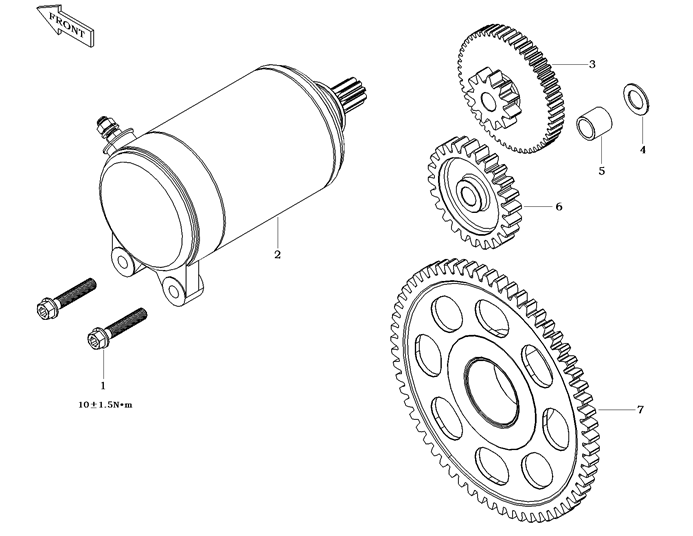 FRONT

3

4

5

6

2

1

10±1.5N•m

7