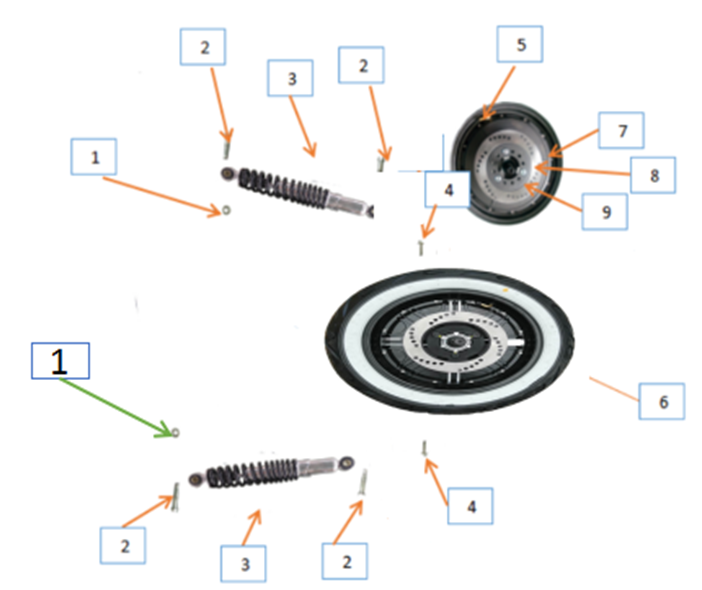 2
3
2
5
1
7
8
4
9
1
6
4
2
3
2