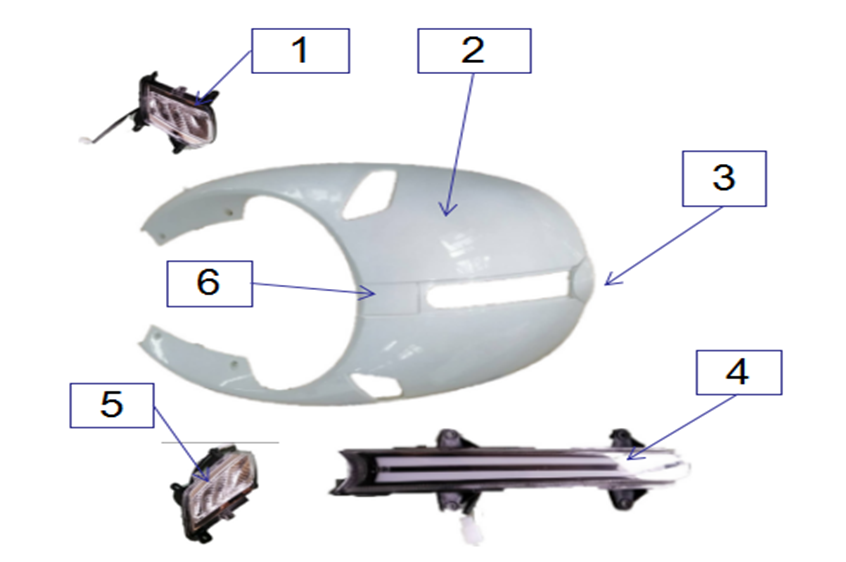 1
2
3
6
4
5