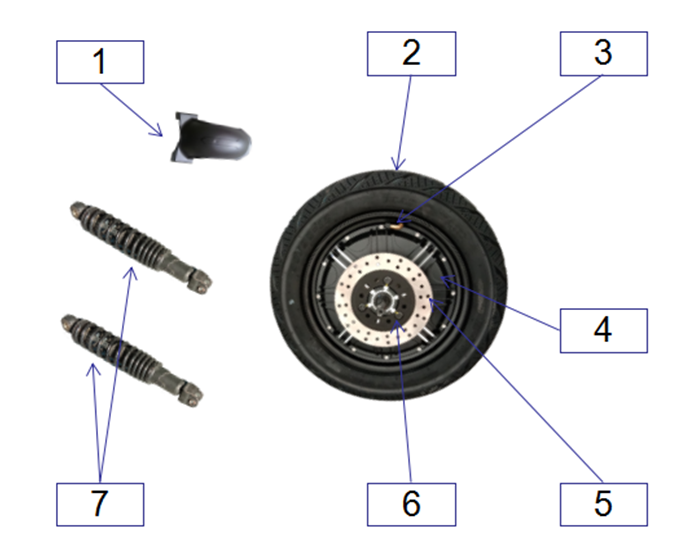 1
2
3
4
7
6
5