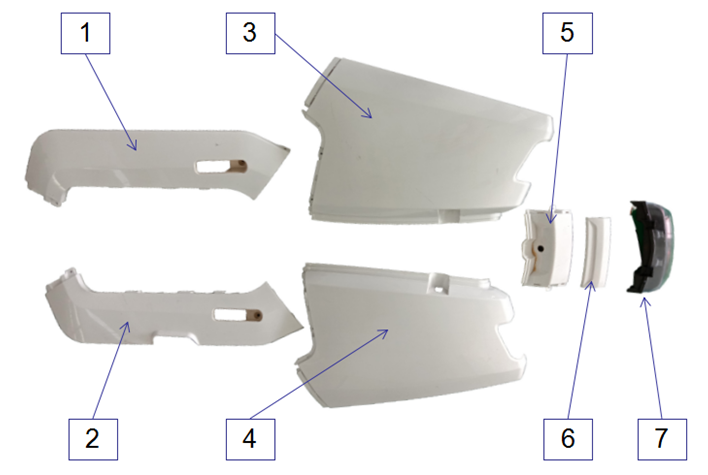 1
3
5
2
4
6
7