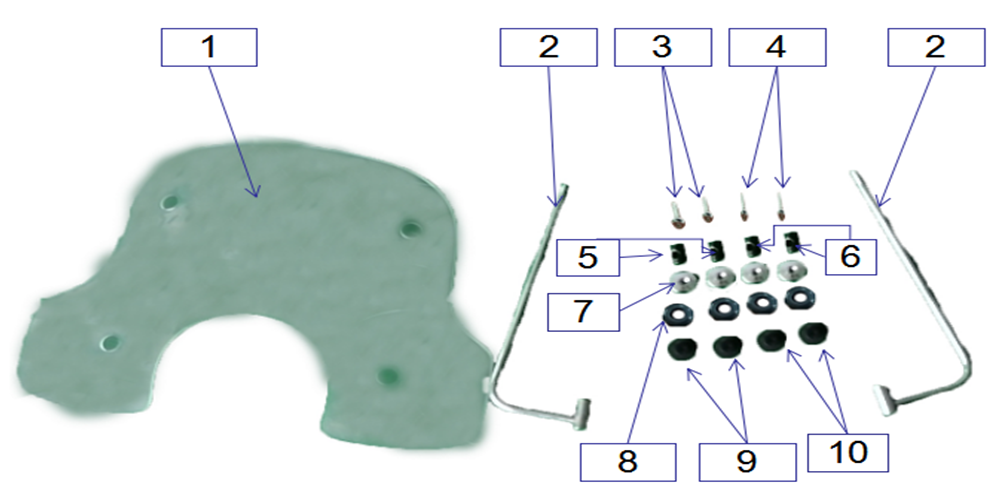 1
2
3
4
2
5
6
7
8
9
10