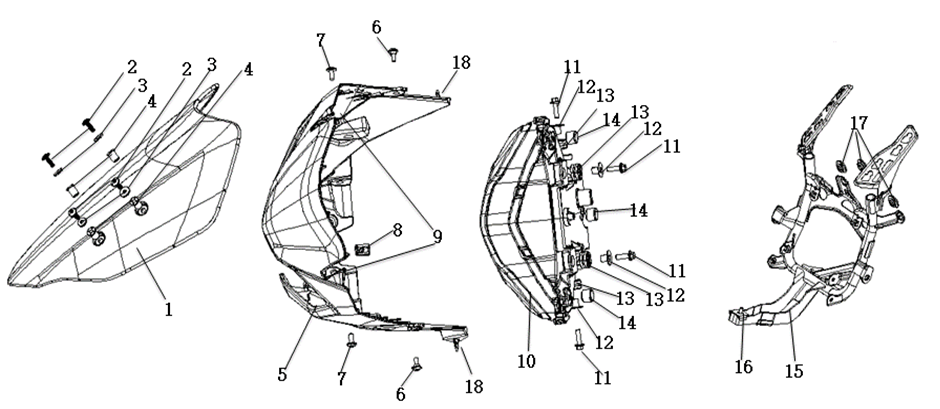 2
3
4
2
3
4
1
7
6
18
9
8
5
7
6
18
11
12
13
14
13
12
11
14
11
12
13
13
14
12
11
10
17
16
15