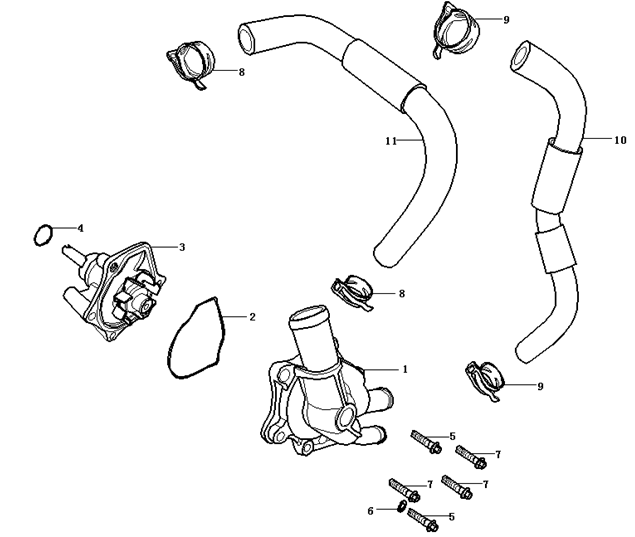 9
8
11
10
4
3
8
2
1
9
5
7
7
7
6
5