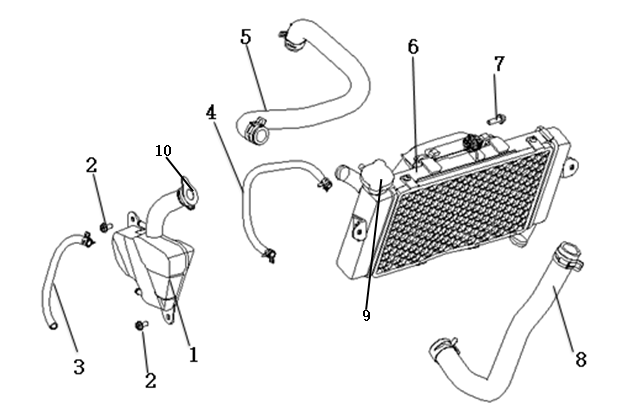 5
6
7
4
10
2
9
3
1
2
8