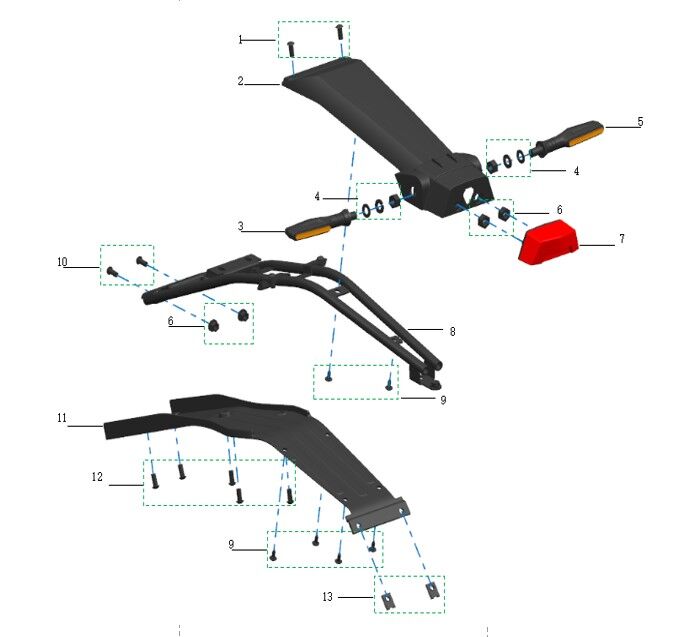 1
2
5
4
4
6
3
7
10
6
8
9
11
12
9
13