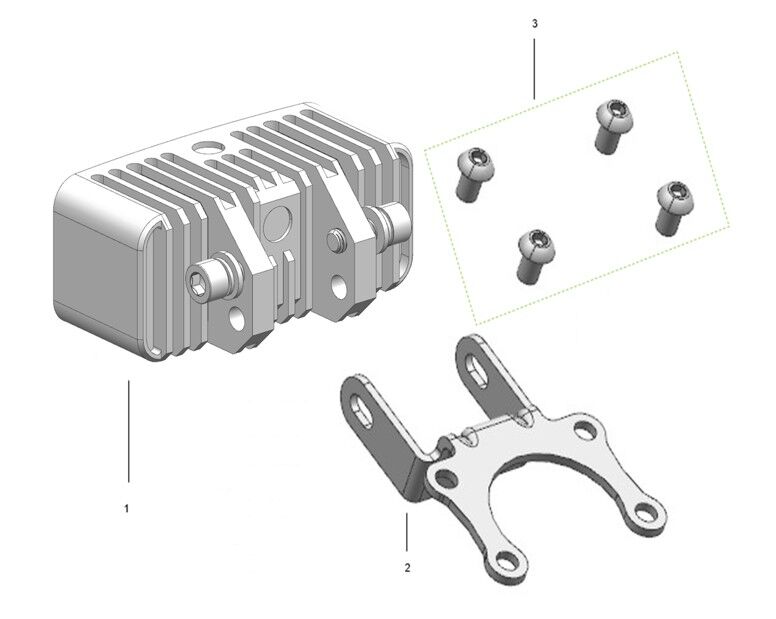 3

1

2