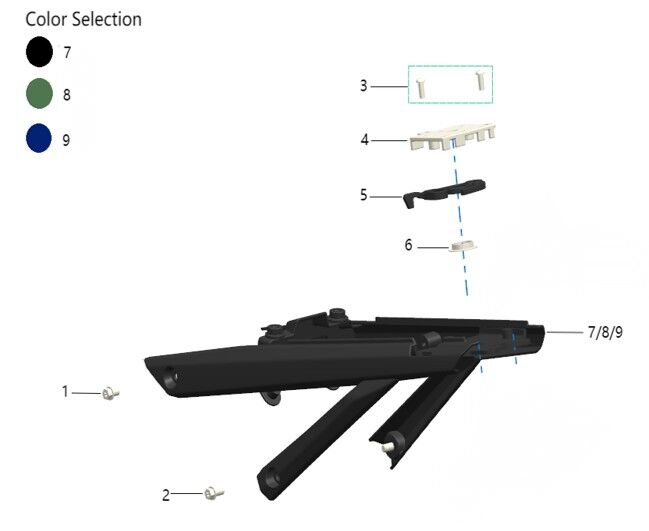 Color Selection
7
8
9
3
4
5
6
7/8/9
1
2