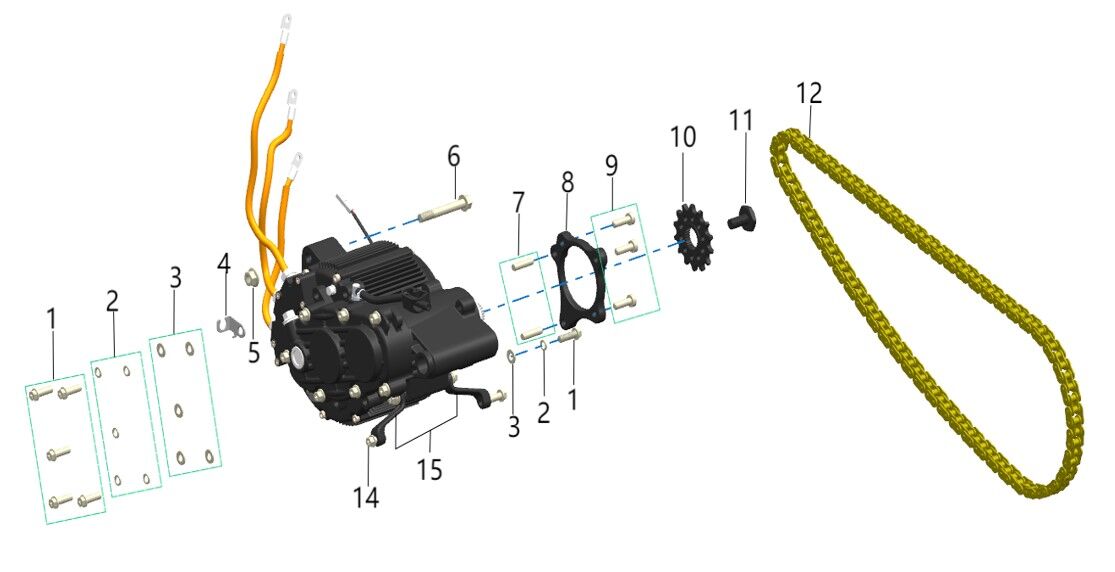 1
2
3
4
5
6
7
8
9
10
11
12
3
2
1
14
15