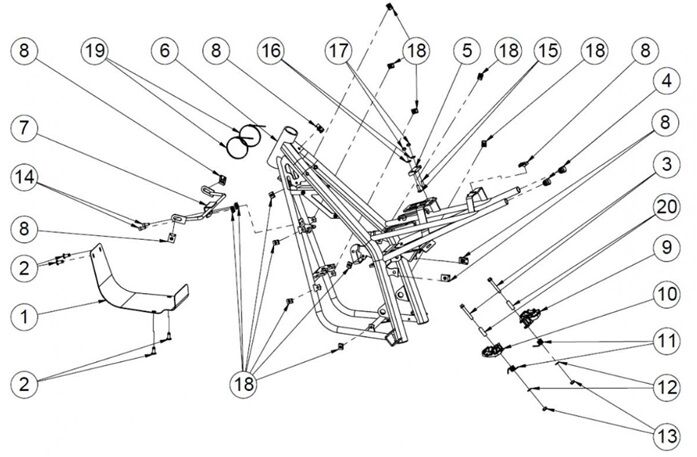 8
19
6
8
16
17
18
5
18
15
18
8
4
8
3
20
9
10
11
12
13
7
14
8
2
1
2
18