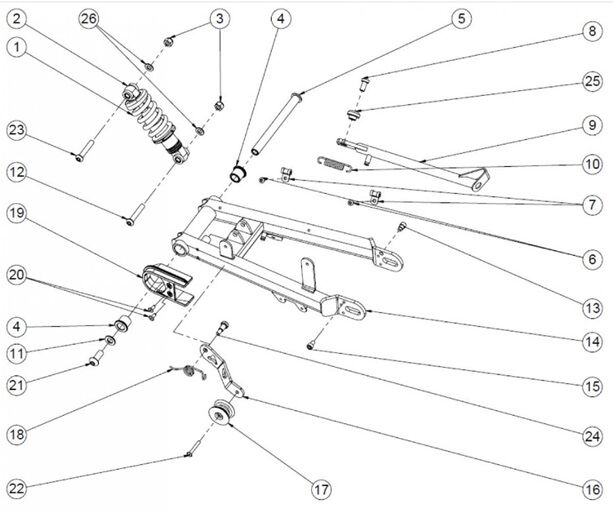 2
26
3
4
5
8
1
25
9
23
10
12
7
19
6
20
13
4
14
11
21
15
18
24
22
17
16