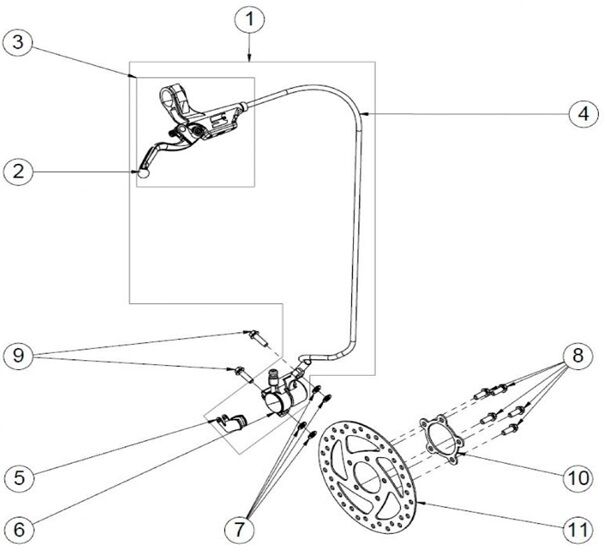 1
3
4
2
9
8
5
10
6
7
11