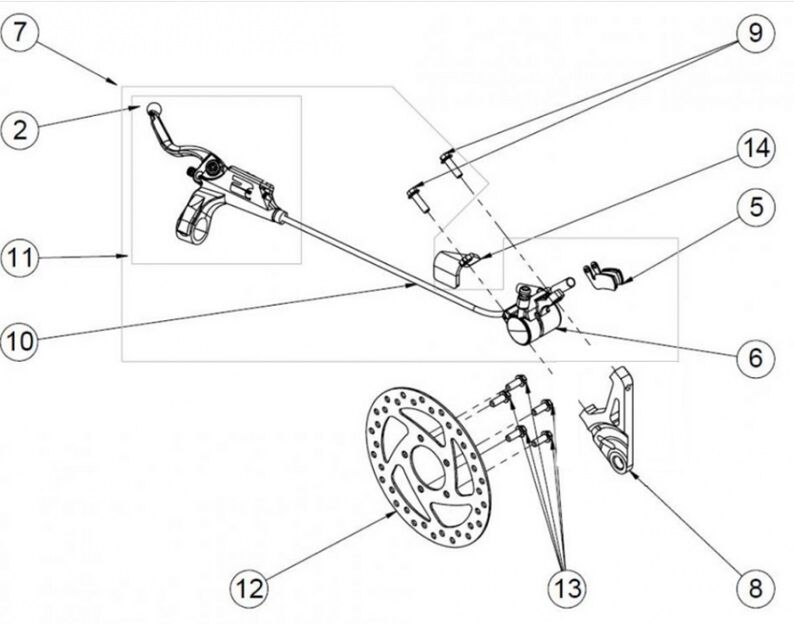 7
9
2
14
5
11
10
6
12
13
8