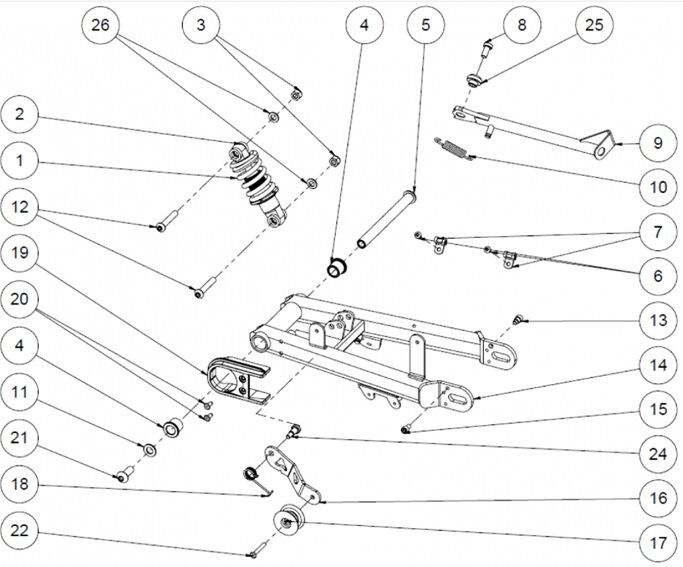 26
3
4
5
8
25
2
1
12
19
20
4
11
21
18
22
9
10
7
6
13
14
15
24
16
17