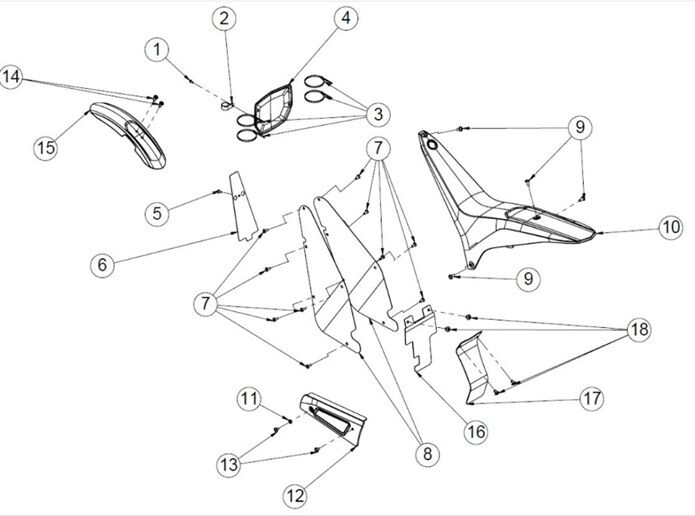 2
4
1
14
3
15
9
7
5
10
6
9
7
18
11
17
16
13
8
12