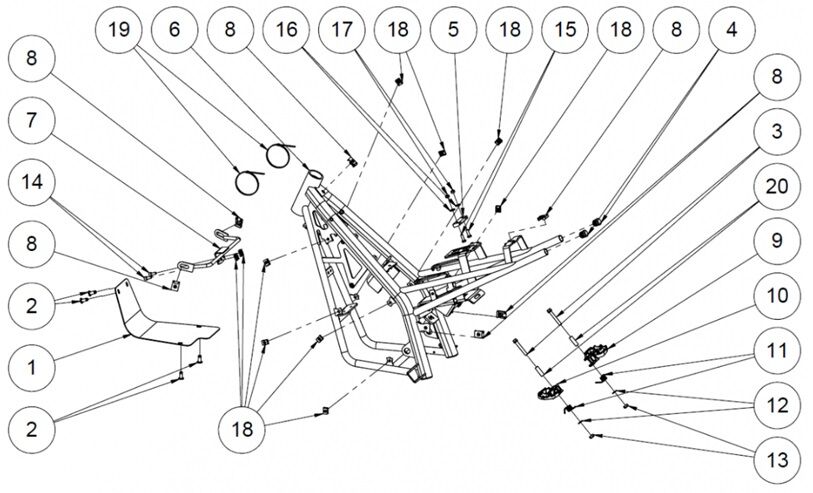 19 6 8 16 17 18 5 18 15 18 8 4

8

7

14

8

2

1

2

18

8

3

20

9

10

11

12

13