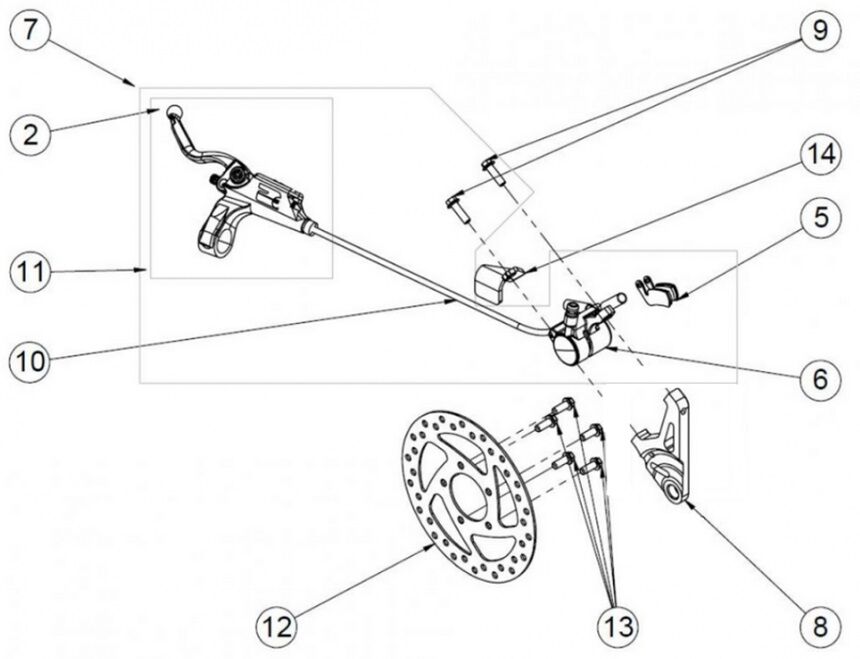 7
9
2
14
5
11
10
6
12
13
8