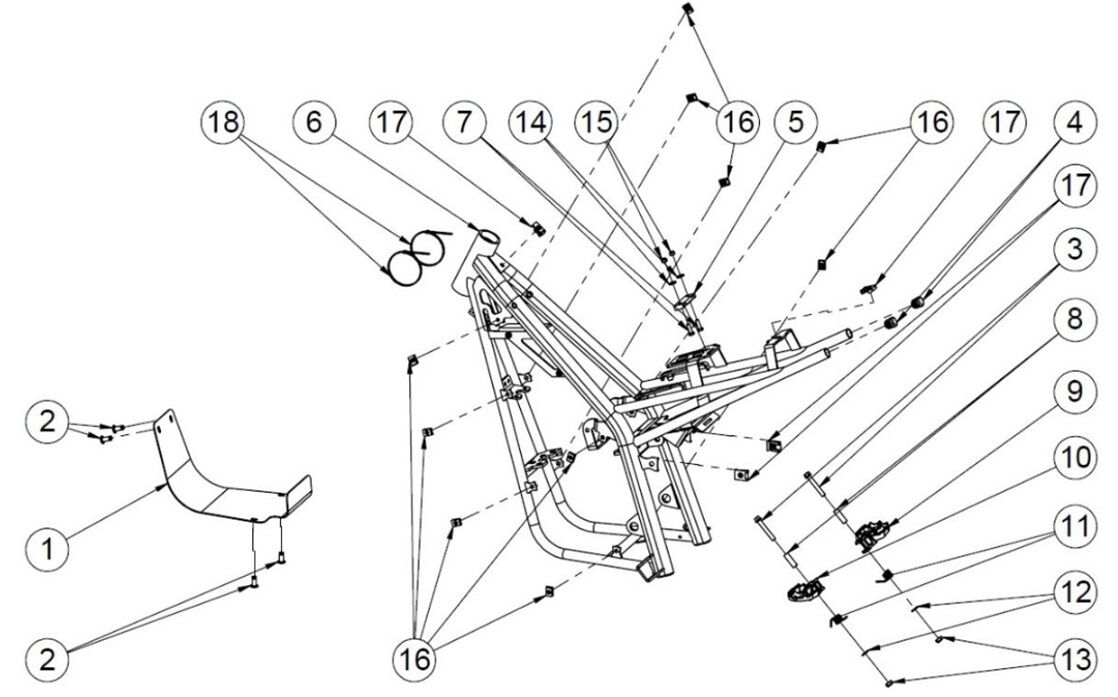 18
6
17
7
14
15
16
5
16
17
4
17
3
8
9
10
11
12
13
2
1
2
16