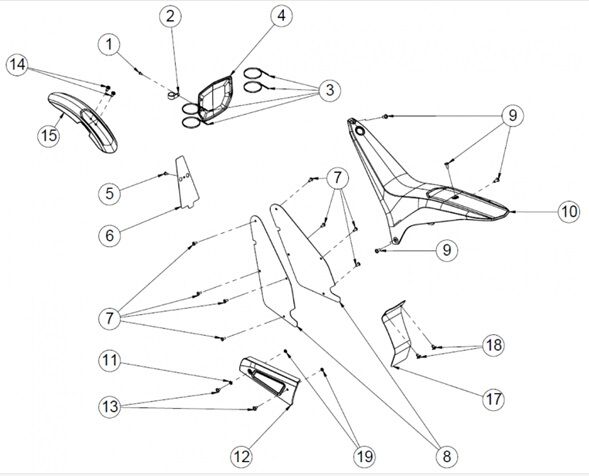 2
4
1
14
3
15
9
5
7
10
6
9
7
18
11
17
13
12
19
8