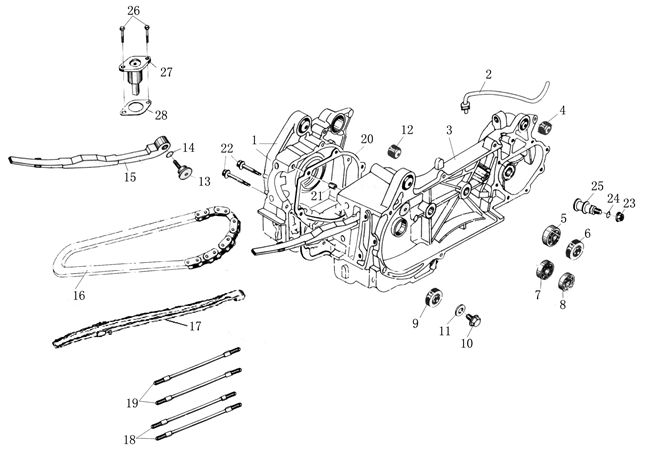 26
27
28
2
4
12
3
1
20
22
14
15
13
21
25
24
23
5
6
7
8
16
9
11
10
17
19
18