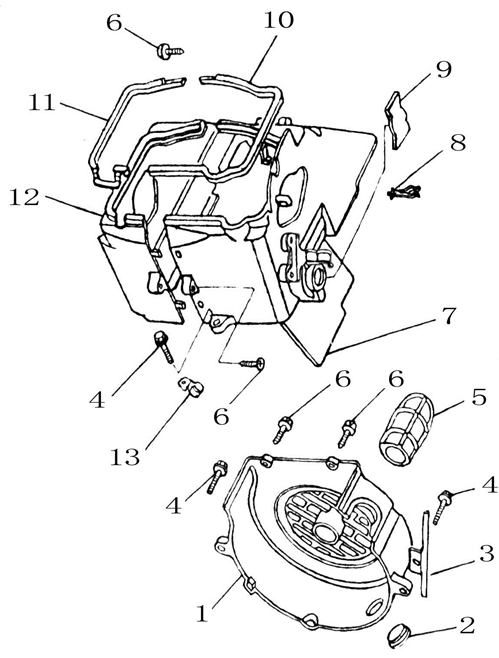 6
10
9
11
8
12
7
4
6
6
6
5
13
4
4
3
1
2