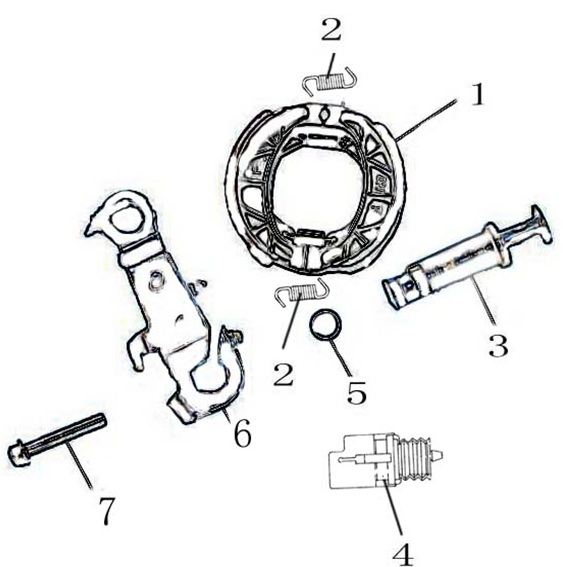 2
1
3
2
5
6
7
4