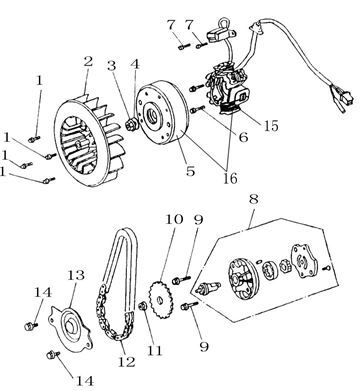 7
7
2
3
4
1
1
1
1
15
6
5
16
8
10
9
13
14
9
11
12
14