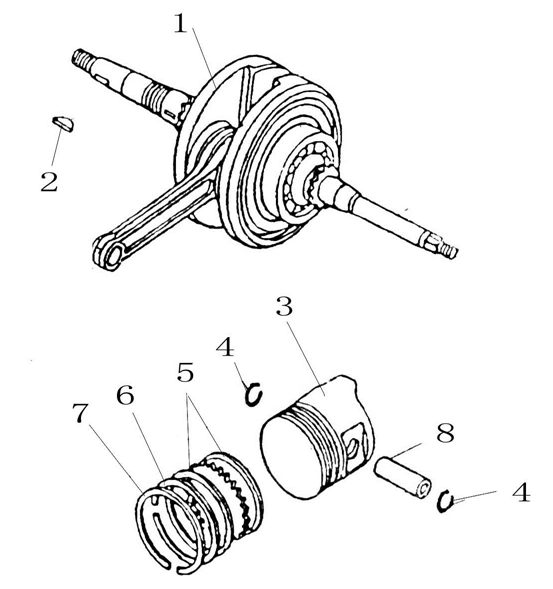 1
2
3
4
5
6
7
8
4