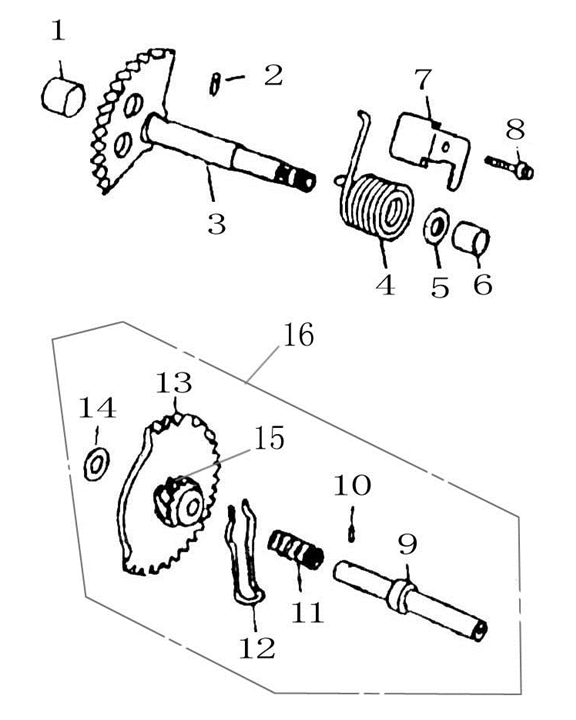 1
2
7
8
3
4
5
6
16
13
14
15
10
9
11
12