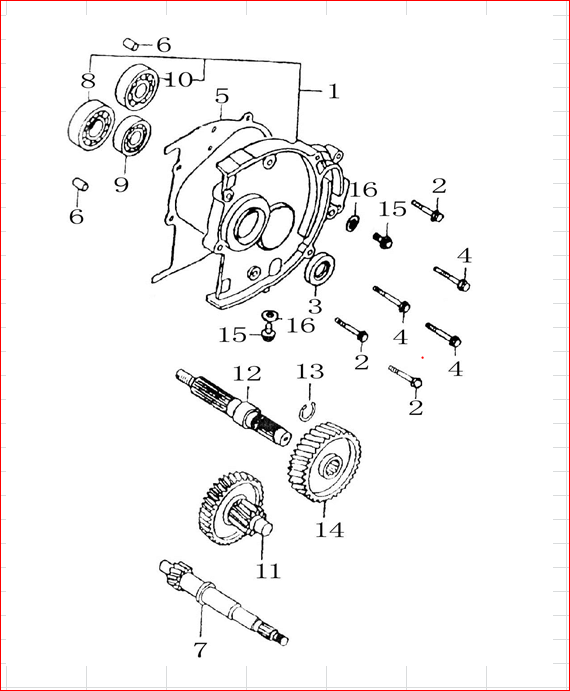 6
8
10
1
5
9
6
16
2
15
4
3
16
15
4
2
4
12
13
2
14
11
7