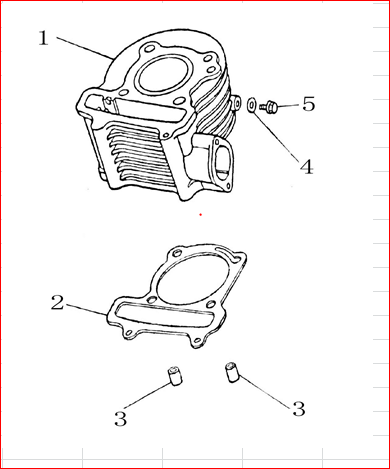 1
5
4
2
3
3