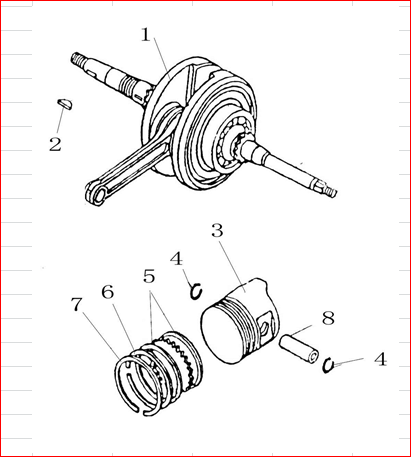 1
2
3
4
5
6
7
8
4