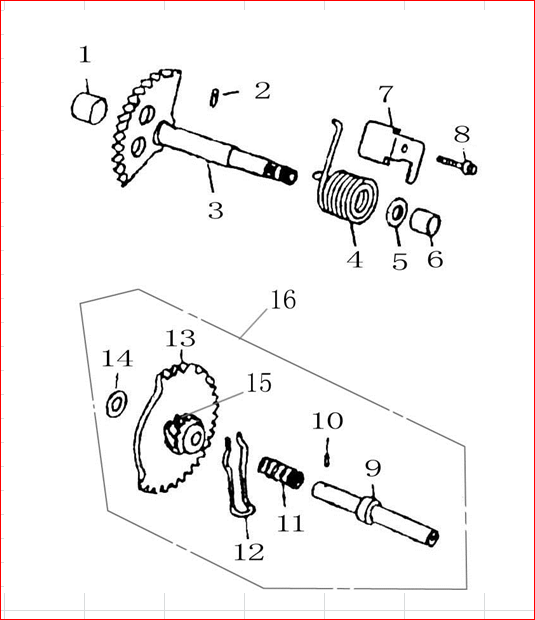 1
2
7
8
3
4
5
6
16
13
14
15
10
9
11
12