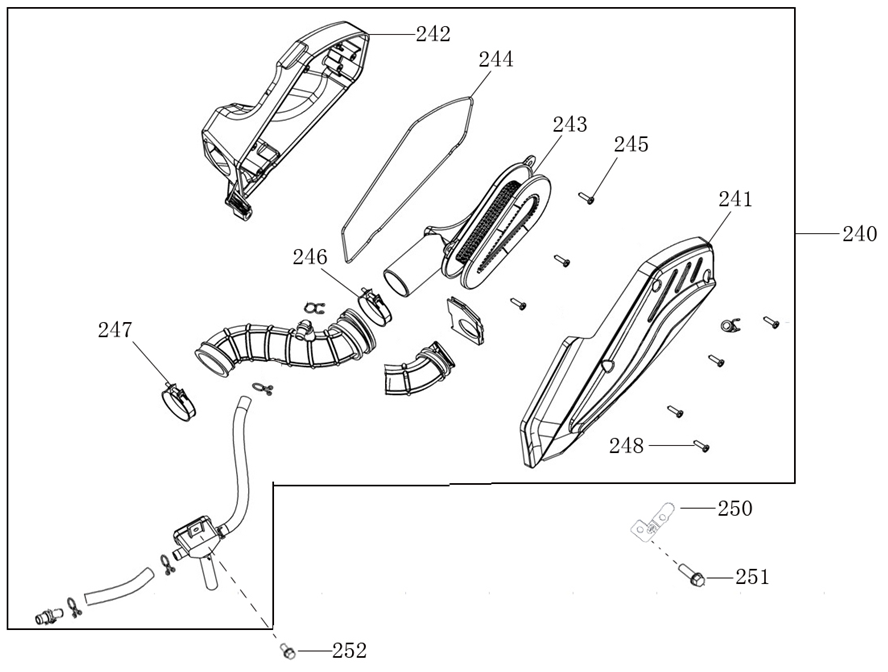 242
244
243
245
241
240
246
247
248
250
251
252