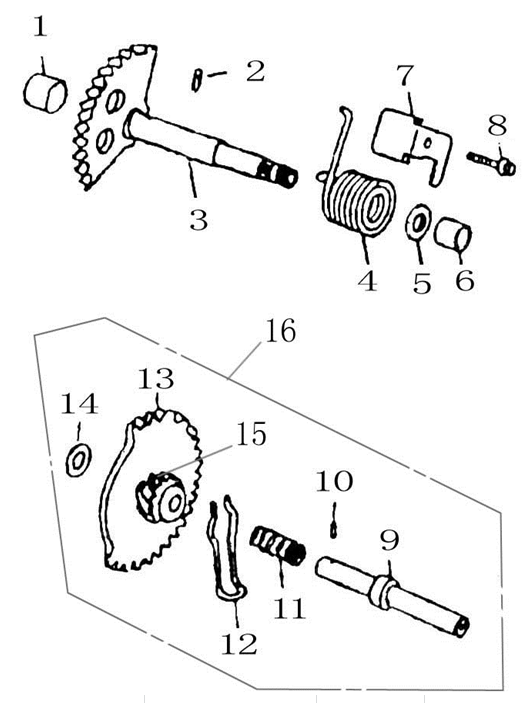 1
2
7
8
3
4
5
6
16
13
14
15
10
9
11
12