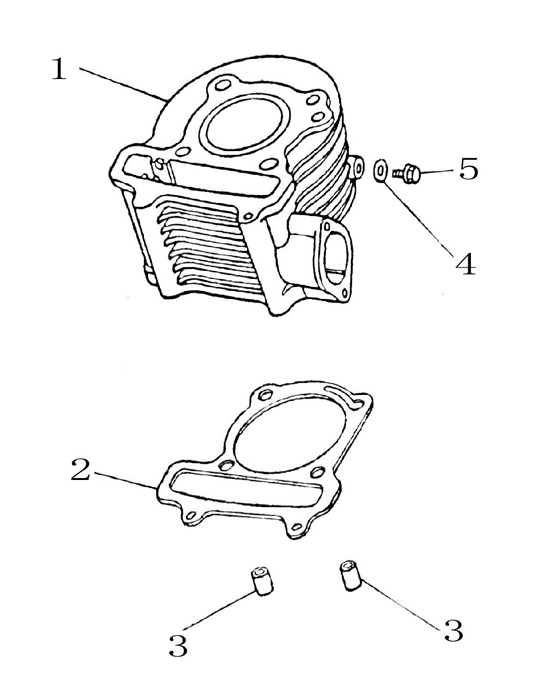 1
5
4
2
3
3