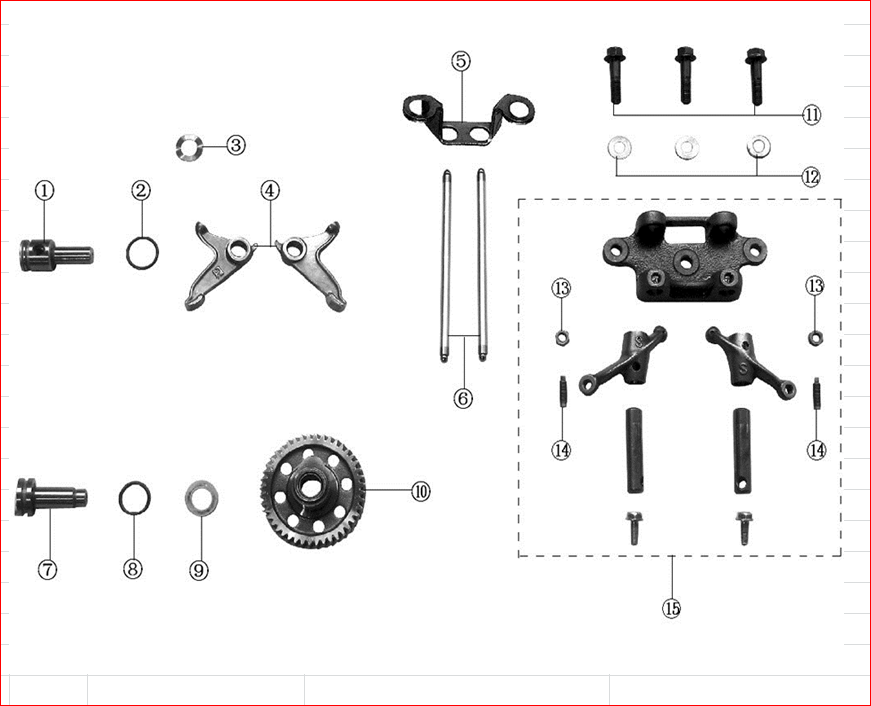 5
11
3
12
1
2
4
13
13
6
14
14
10
7
8
9
15