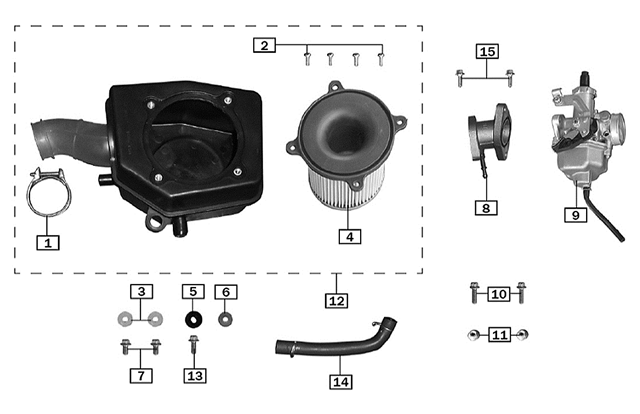 2
15
1
4
8
9
12
3
5
6
10
11
7
13
14