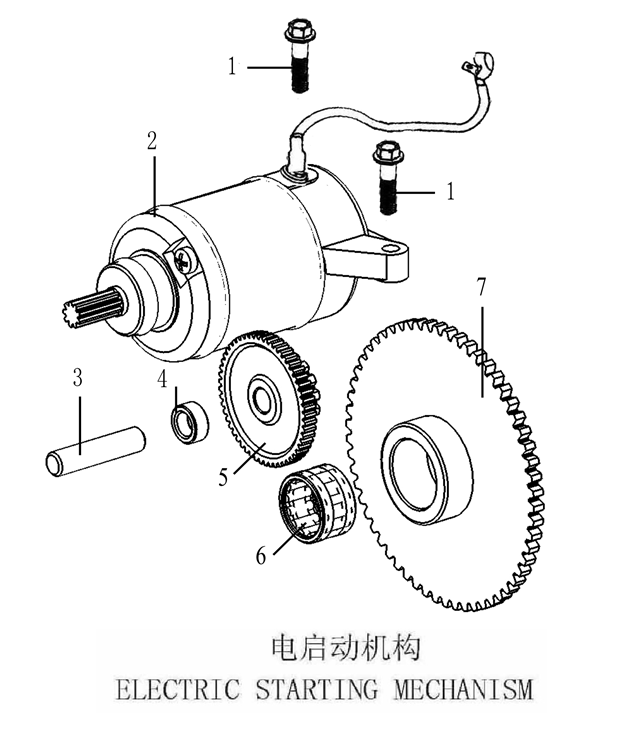 1
2
1
7
3
4
5
6
电启动机构
ELECTRIC STARTING MECHANISM