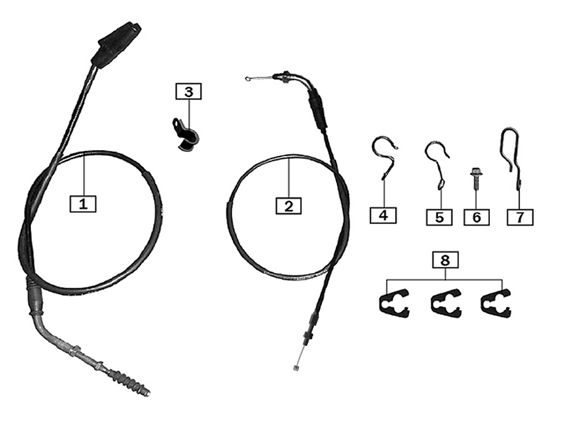 3
1
2
4
5
6
7
8