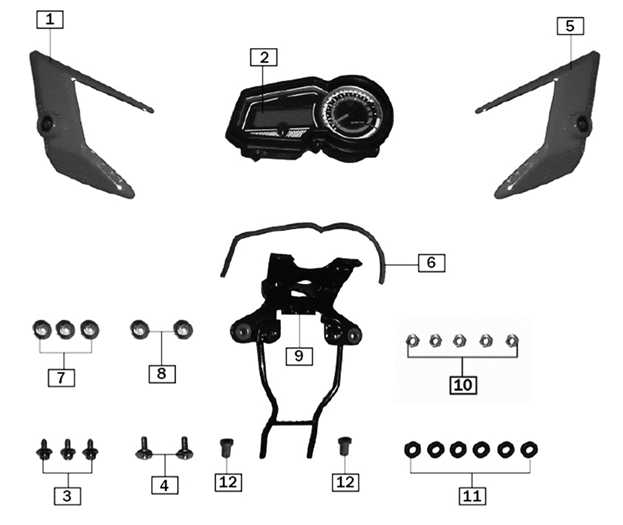 1
2
5
6
7
8
9
10
3
4
12
12
11