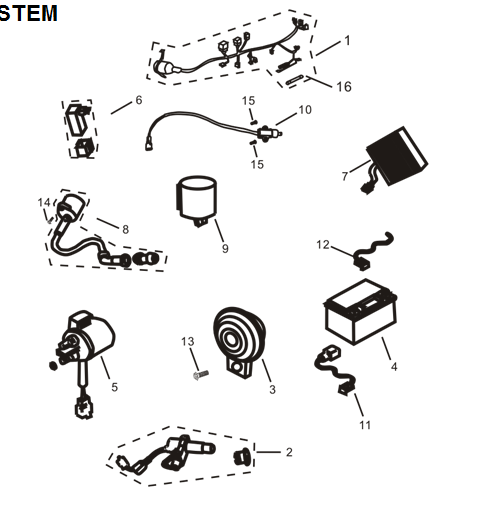 STEM

1
16
6
15
10
15
7
14
8
9
12
5
13
3
4
11
2