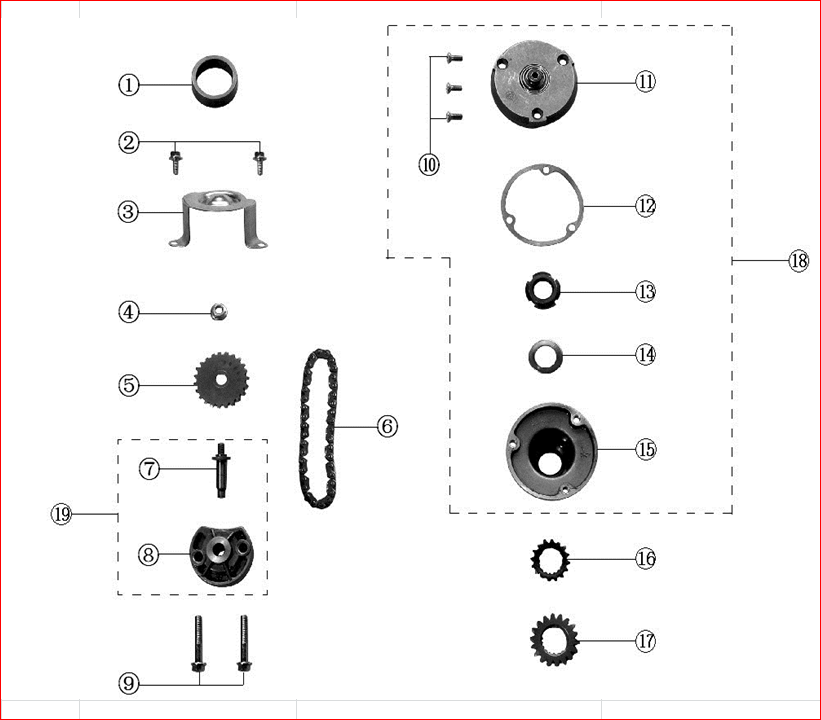 ①
②
③
④
⑤
⑥
⑦
⑧
⑨
⑩
⑪
⑫
⑬
⑭
⑮
⑯
⑰
⑱
⑲